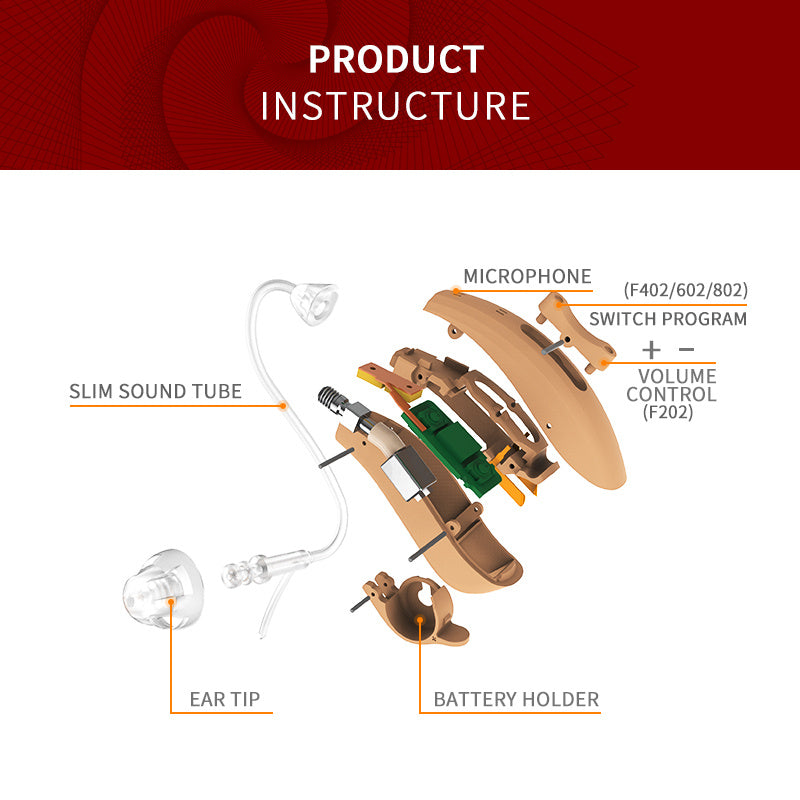 PRODUCT
INSTRUCTURE

MICROPHONE

(F402/602/802)

SWITCH PROGRAM

+ −

VOLUME CONTROL (F202)

SLIM SOUND TUBE

EAR TIP

BATTERY HOLDER