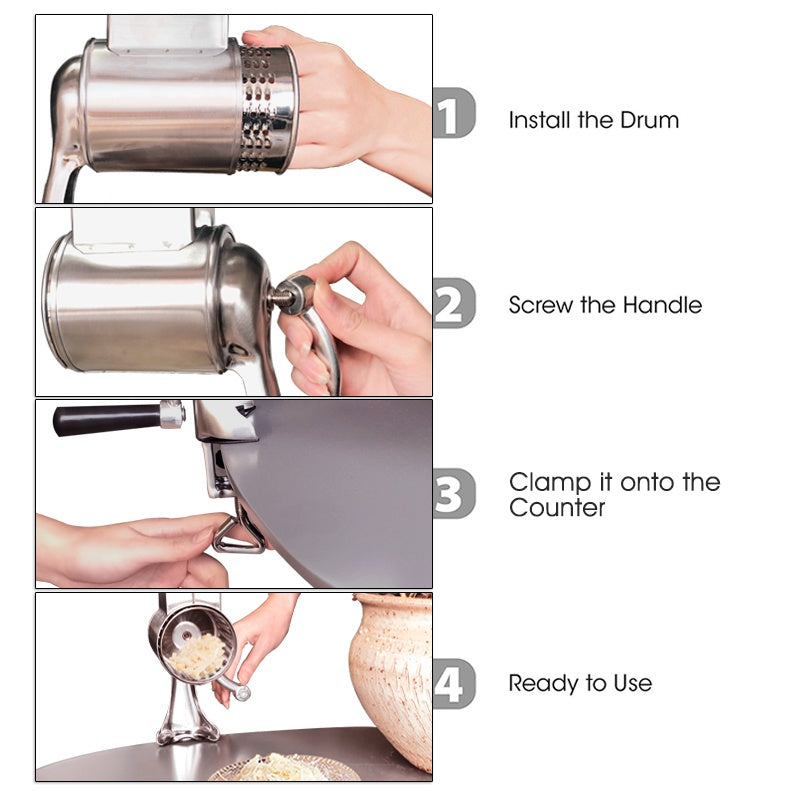 1 Install the Drum

2 Screw the Handle

3 Clamp it onto the Counter

4 Ready to Use