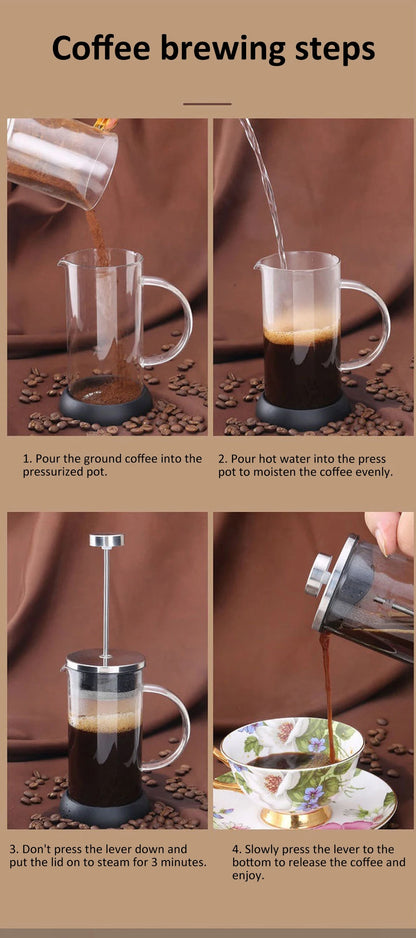 Coffee brewing steps

1. Pour the ground coffee into the pressurized pot.

2. Pour hot water into the press pot to moisten the coffee evenly.

3. Don't press the lever down and put the lid on to steam for 3 minutes.

4. Slowly press the lever to the bottom to release the coffee and enjoy.